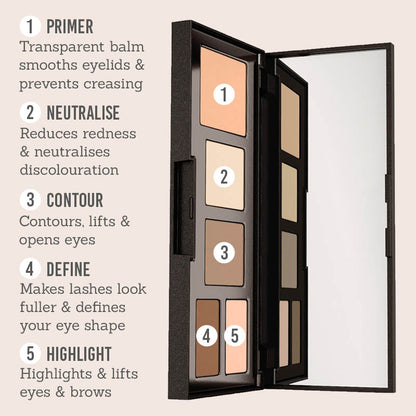 1 PRIMER
Transparent balm smooths eyelids & prevents creasing

2 NEUTRALISE
Reduces redness & neutralises discolouration

3 CONTOUR
Contours, lifts & opens eyes

4 DEFINE
Makes lashes look fuller & defines your eye shape

5 HIGHLIGHT
Highlights & lifts eyes & brows

1
2
3
4
5